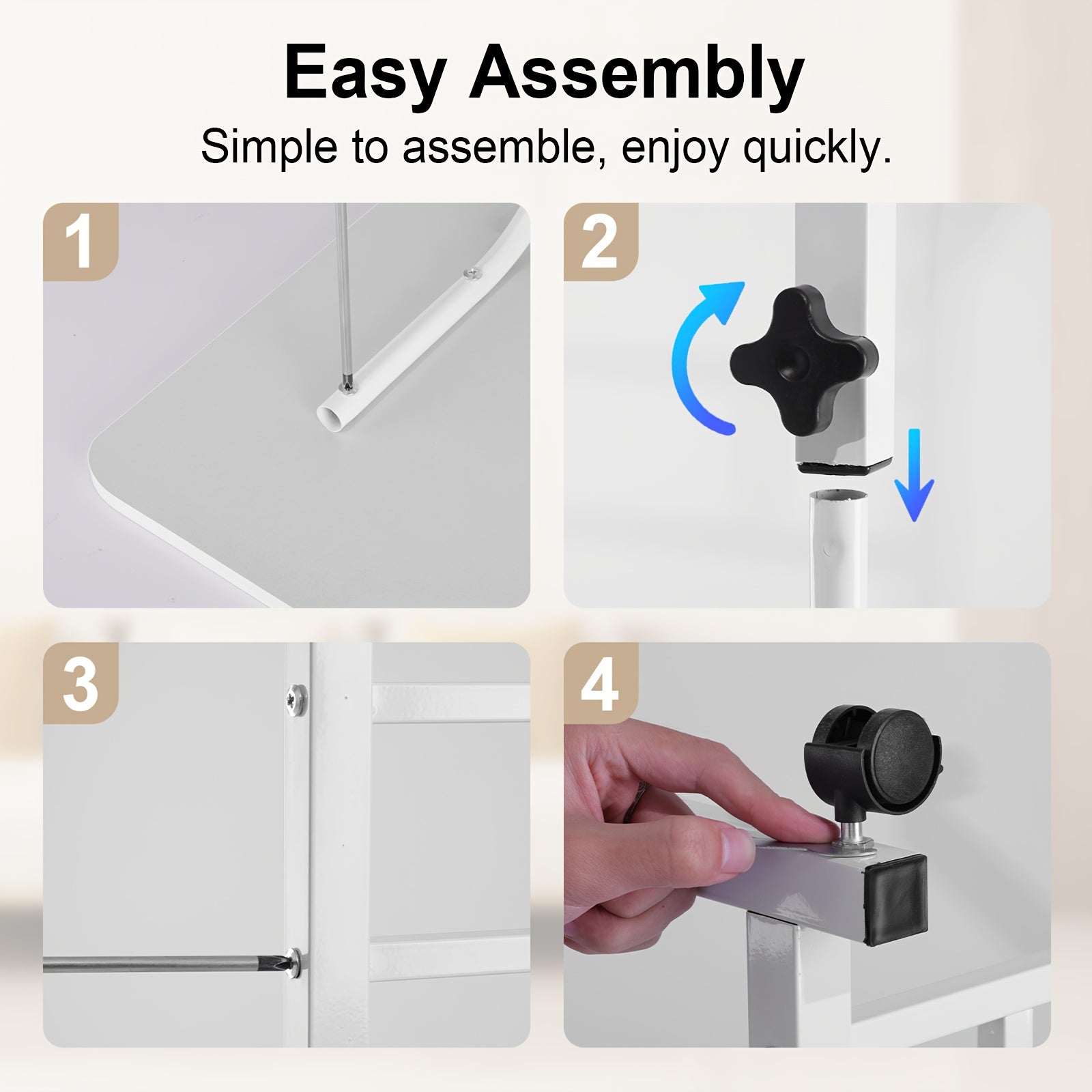 Easy Assembly

Simple to assemble, enjoy quickly.

1

2

3

4