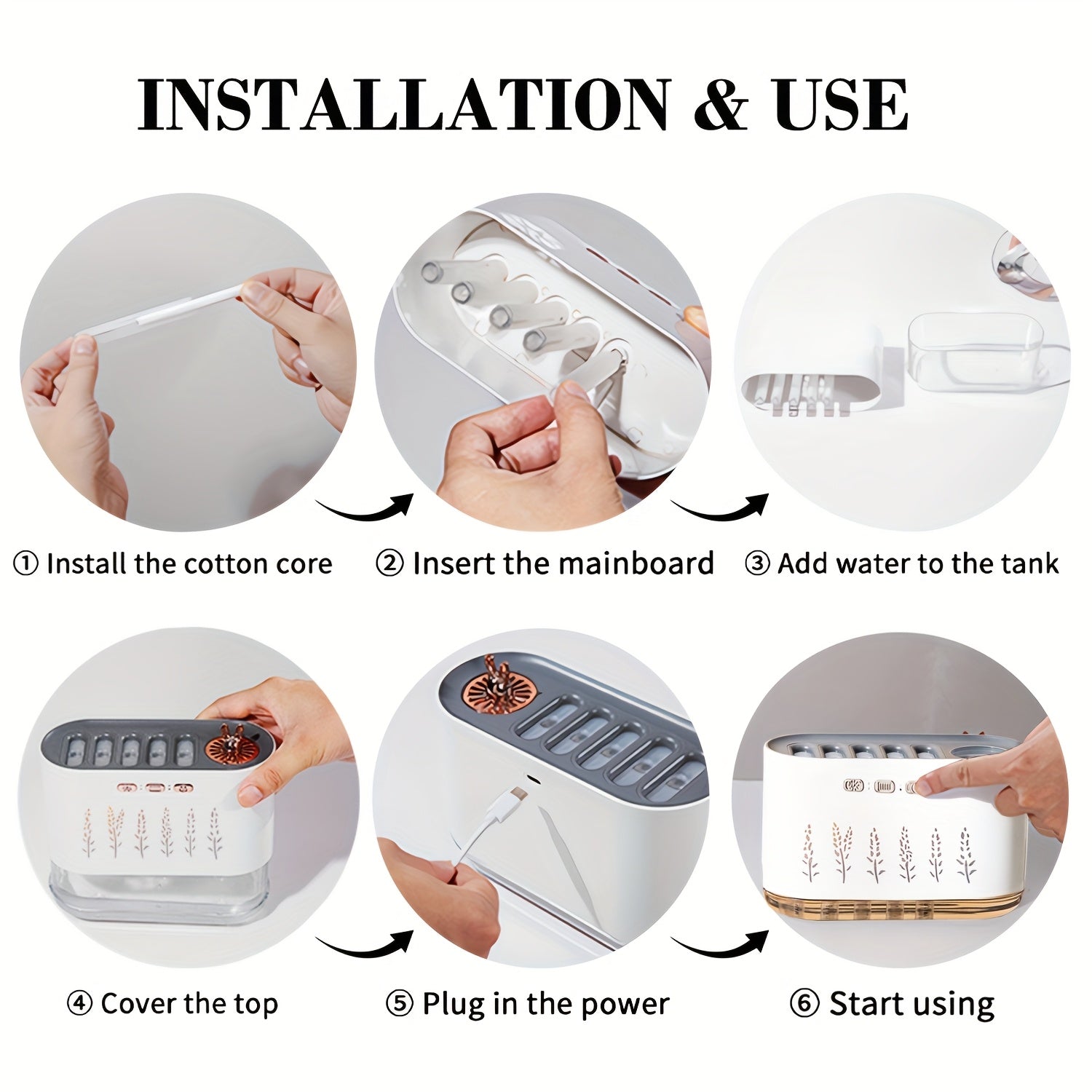 INSTALLATION & USE

① Install the cotton core

② Insert the mainboard

③ Add water to the tank

④ Cover the top

⑤ Plug in the power

⑥ Start using