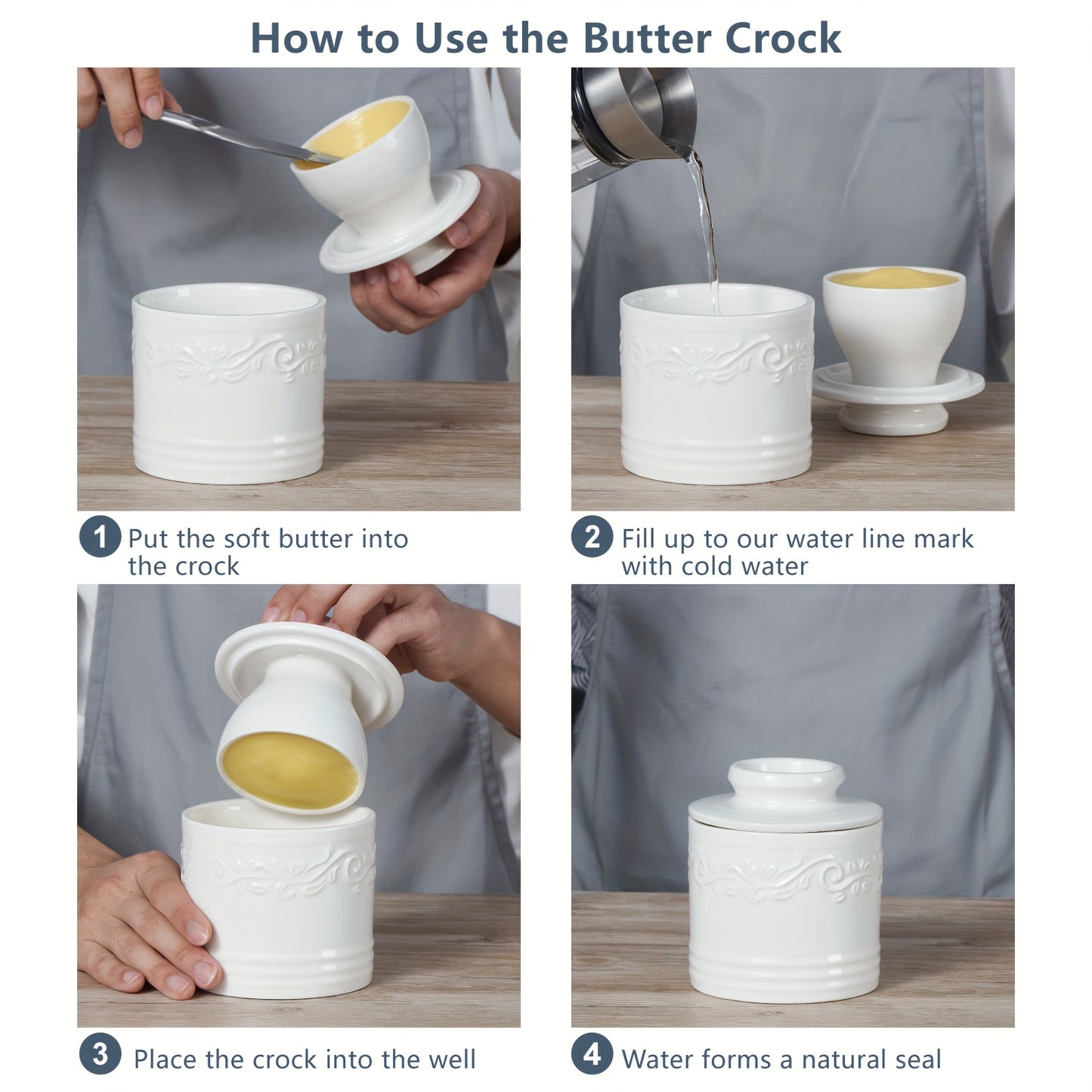 How to Use the Butter Crock

1 Put the soft butter into the crock

2 Fill up to our water line mark with cold water

3 Place the crock into the well

4 Water forms a natural seal