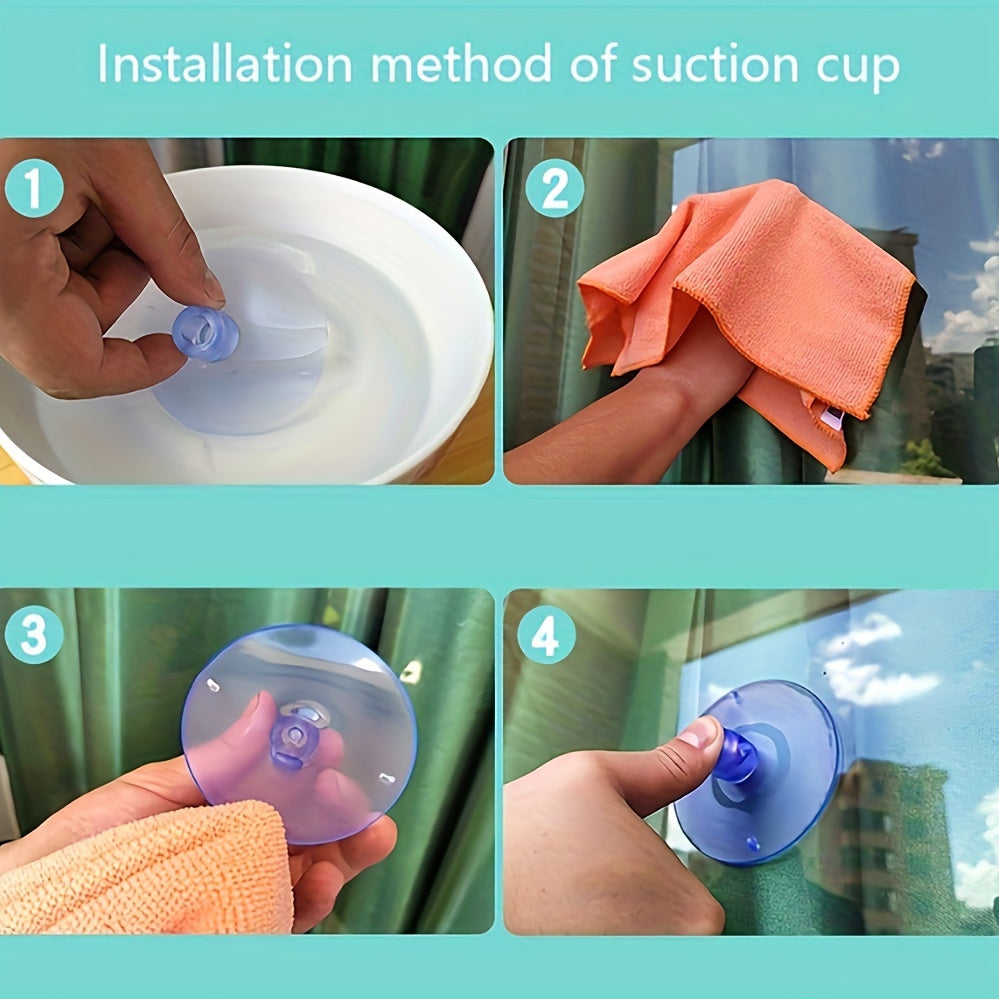 Installation method of suction cup

1

2

3

4