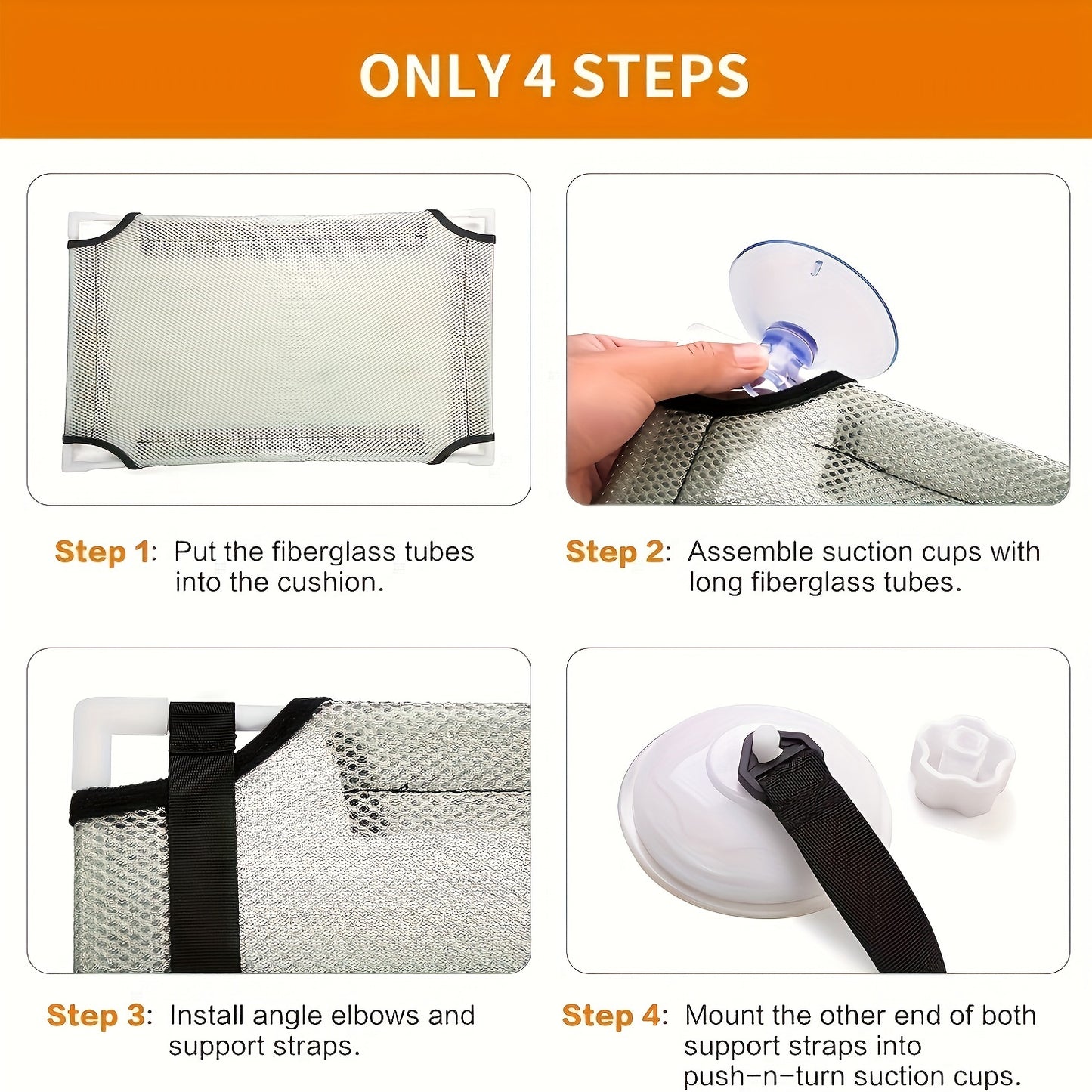 ONLY 4 STEPS

Step 1: Put the fiberglass tubes into the cushion.

Step 2: Assemble suction cups with long fiberglass tubes.

Step 3: Install angle elbows and support straps.

Step 4: Mount the other end of both support straps into push-n-turn suction cups.